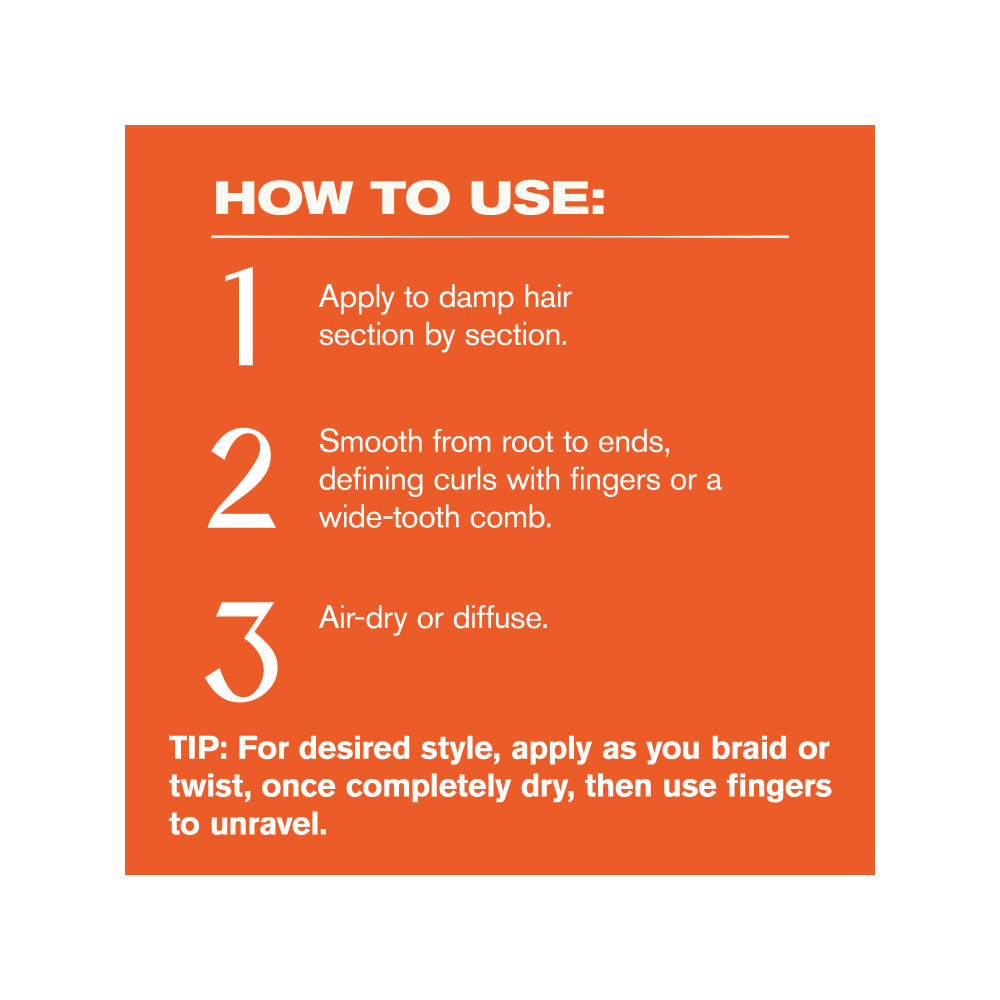 HOW TO USE:

1 Apply to damp hair section by section.

2 Smooth from root to ends, defining curls with fingers or a wide-tooth comb.

3 Air-dry or diffuse.

TIP: For desired style, apply as you braid or twist, once completely dry, then use fingers to unravel.