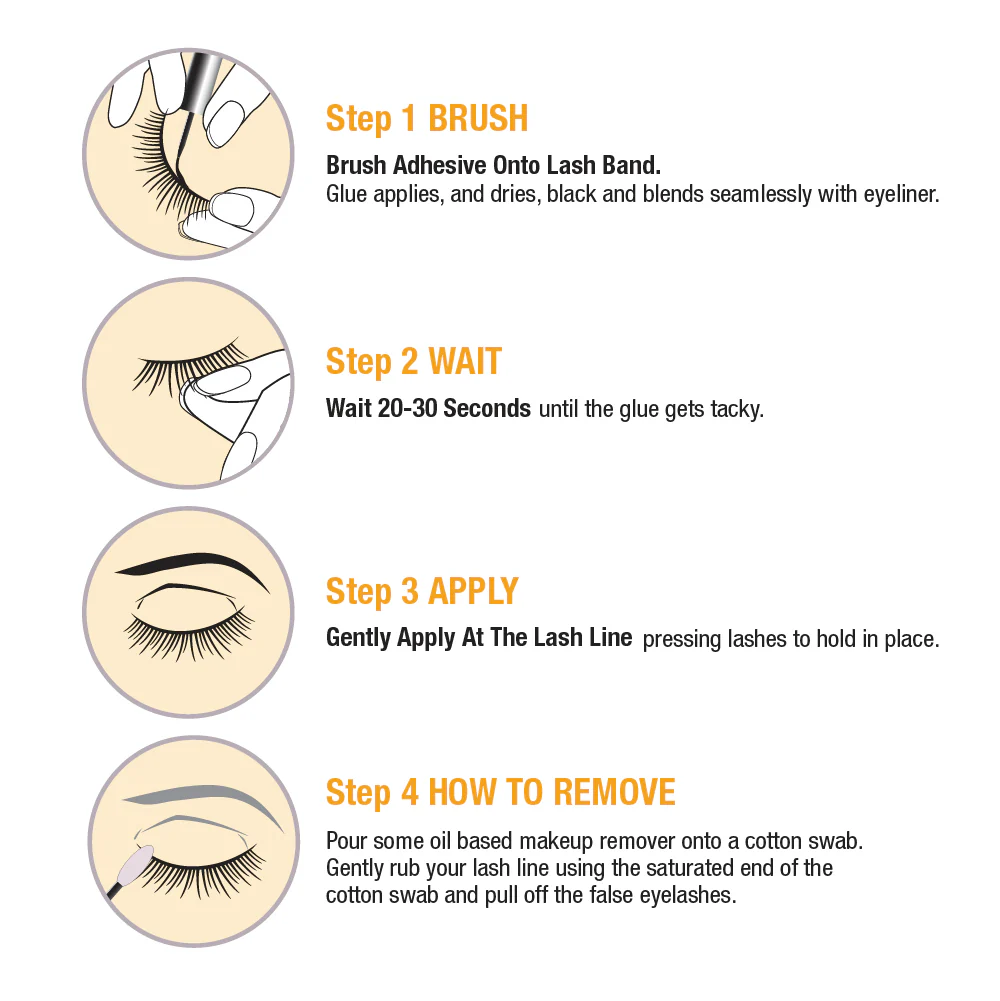 Step 1 BRUSH

Brush Adhesive Onto Lash Band.
Glue applies, and dries, black and blends seamlessly with eyeliner.

Step 2 WAIT

Wait 20-30 Seconds until the glue gets tacky.

Step 3 APPLY

Gently Apply At The Lash Line pressing lashes to hold in place.

Step 4 HOW TO REMOVE

Pour some oil based makeup remover onto a cotton swab. Gently rub your lash line using the saturated end of the cotton swab and pull off the false eyelashes.