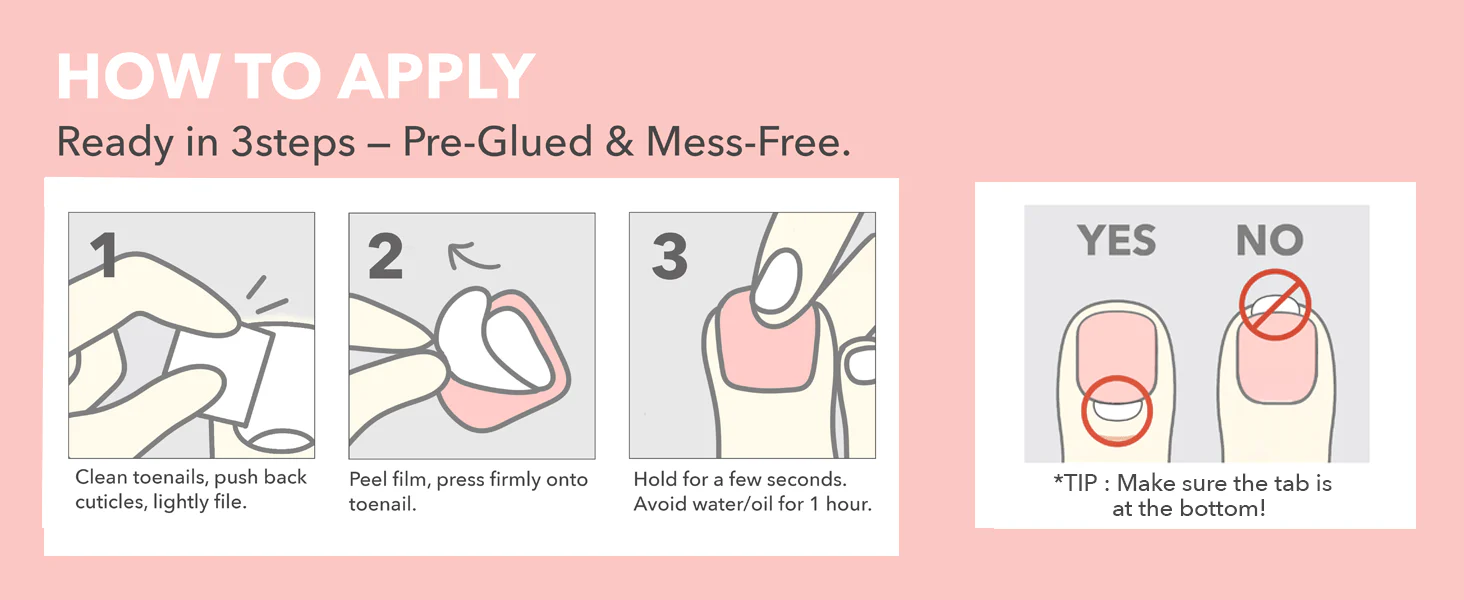 HOW TO APPLY
Ready in 3steps – Pre-Glued & Mess-Free.

1
Clean toenails, push back cuticles, lightly file.

2
Peel film, press firmly onto toenail.

3
Hold for a few seconds. Avoid water/oil for 1 hour.

YES
NO
*TIP : Make sure the tab is at the bottom!