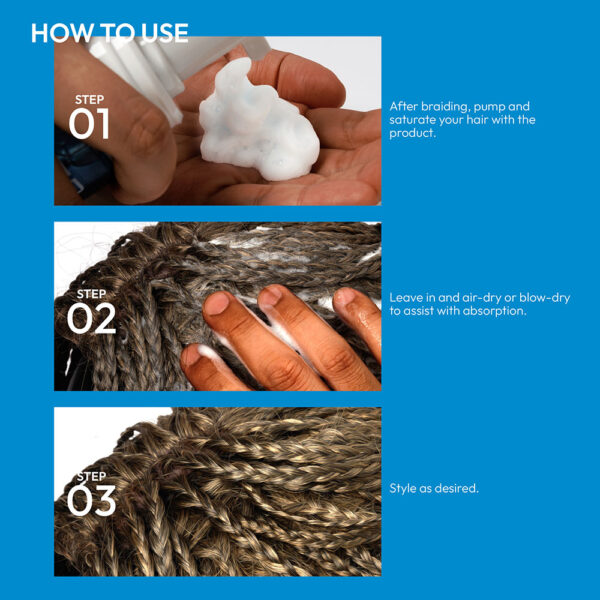 HOW TO USE

STEP
01

After braiding, pump and saturate your hair with the product.

STEP
02

Leave in and air-dry or blow-dry to assist with absorption.

STEP
03

Style as desired.